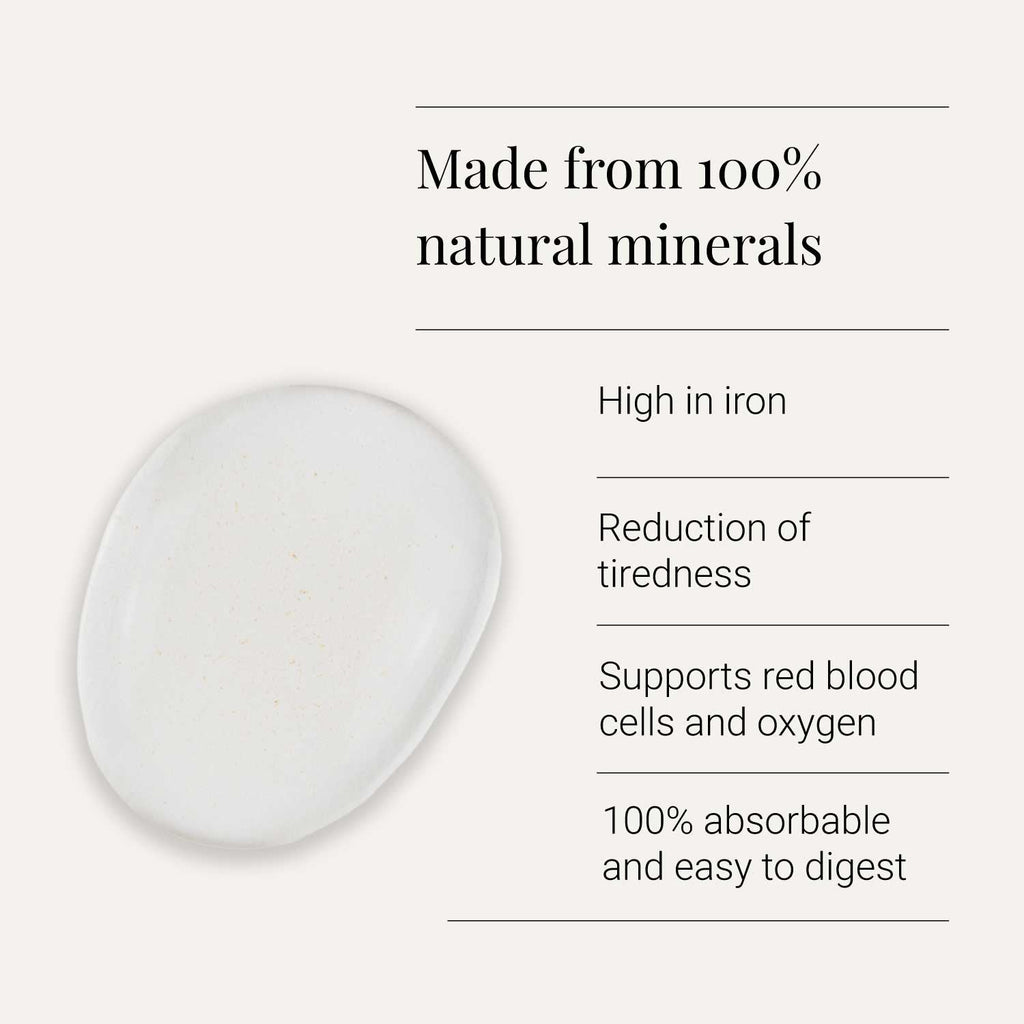 Made from 100% natural minerals

High in iron

Reduction of tiredness

Supports red blood cells and oxygen

100% absorbable and easy to digest