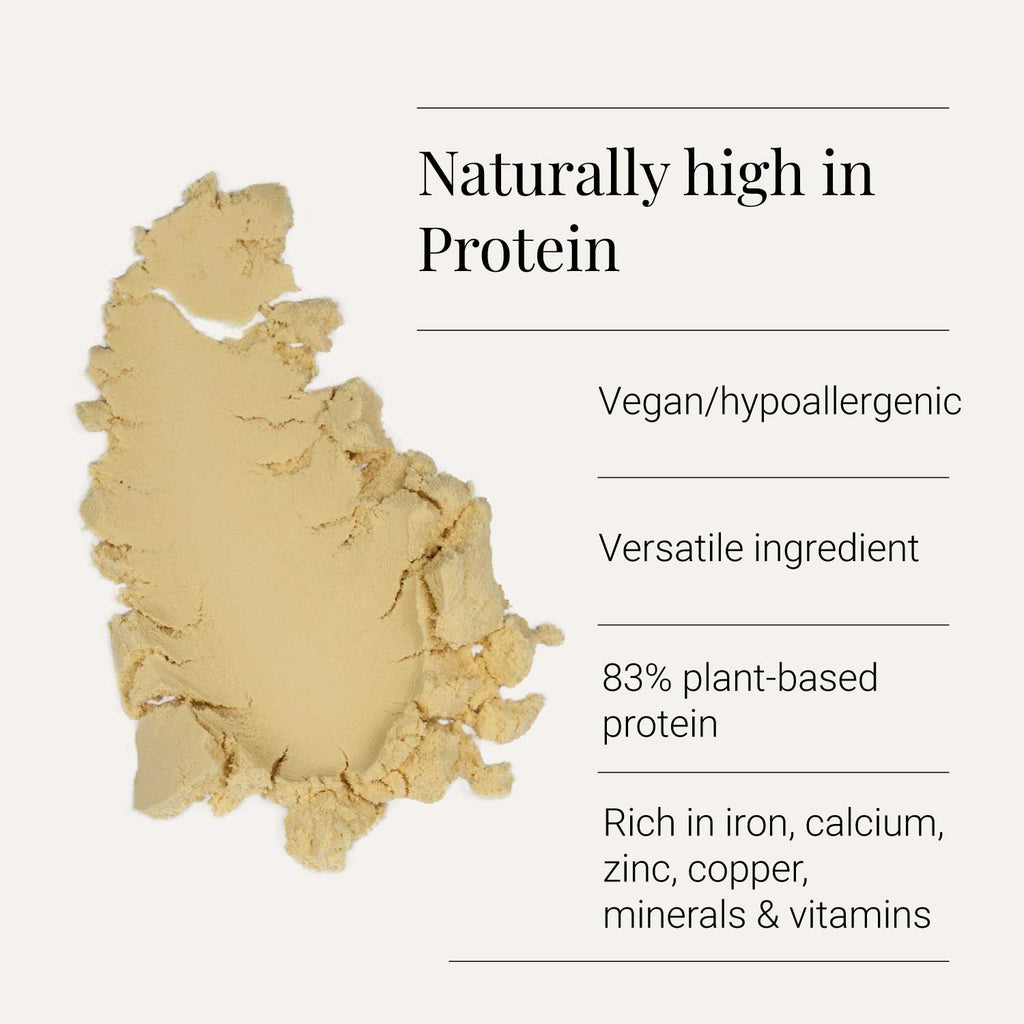 Naturally high in Protein

Vegan/hypoallergenic

Versatile ingredient

83% plant-based protein

Rich in iron, calcium, zinc, copper, minerals & vitamins