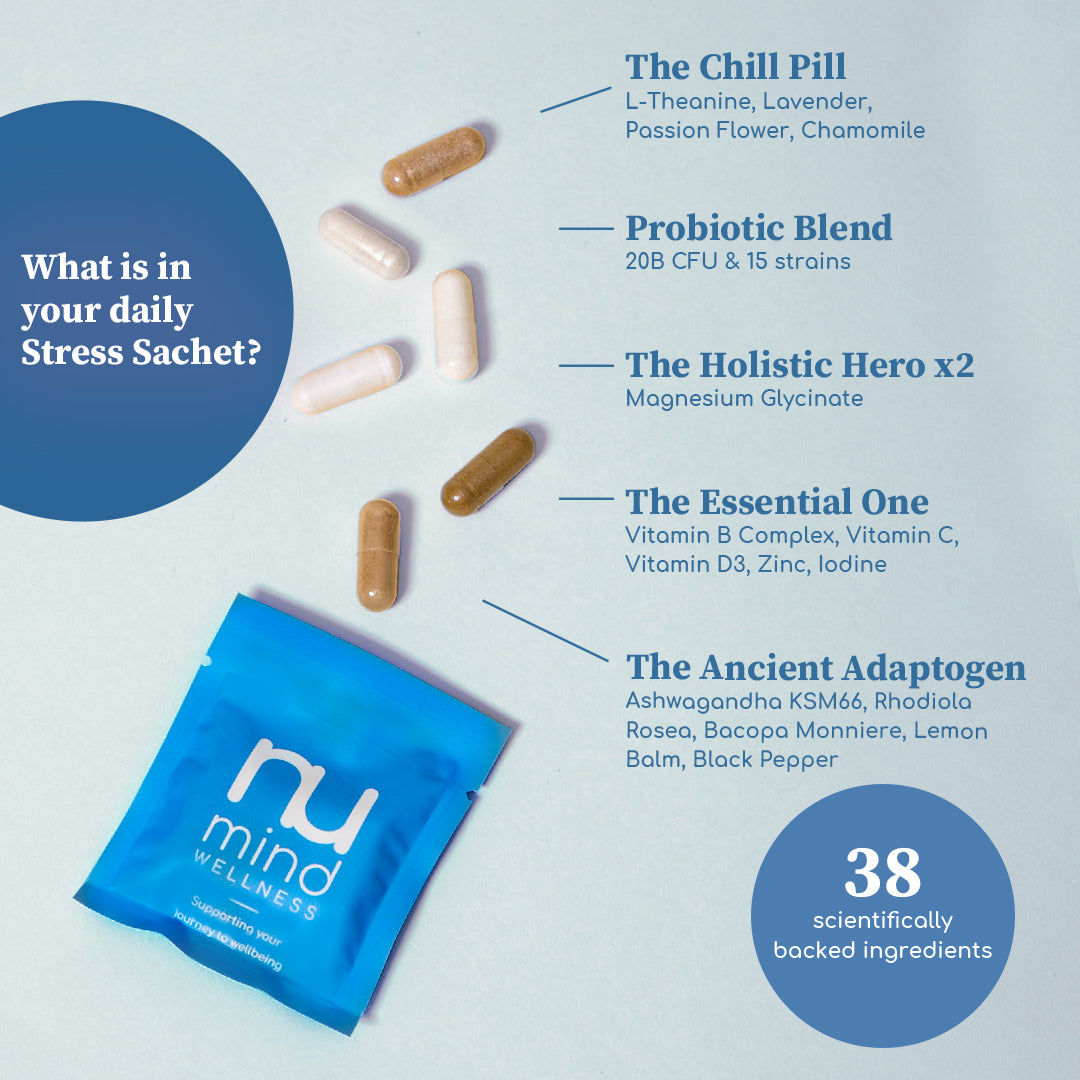 What is in your daily Stress Sachet?

The Chill Pill
L-Theanine, Lavender, Passion Flower, Chamomile

Probiotic Blend
20B CFU & 15 strains

The Holistic Hero x2
Magnesium Glycinate

The Essential One
Vitamin B Complex, Vitamin C, Vitamin D3, Zinc, Iodine

The Ancient Adaptogen
Ashwagandha KSM66, Rhodiola Rosea, Bacopa Monniere, Lemon Balm, Black Pepper

nu mind WELLNESS
Supporting your journey to wellbeing

38
scientifically backed ingredients